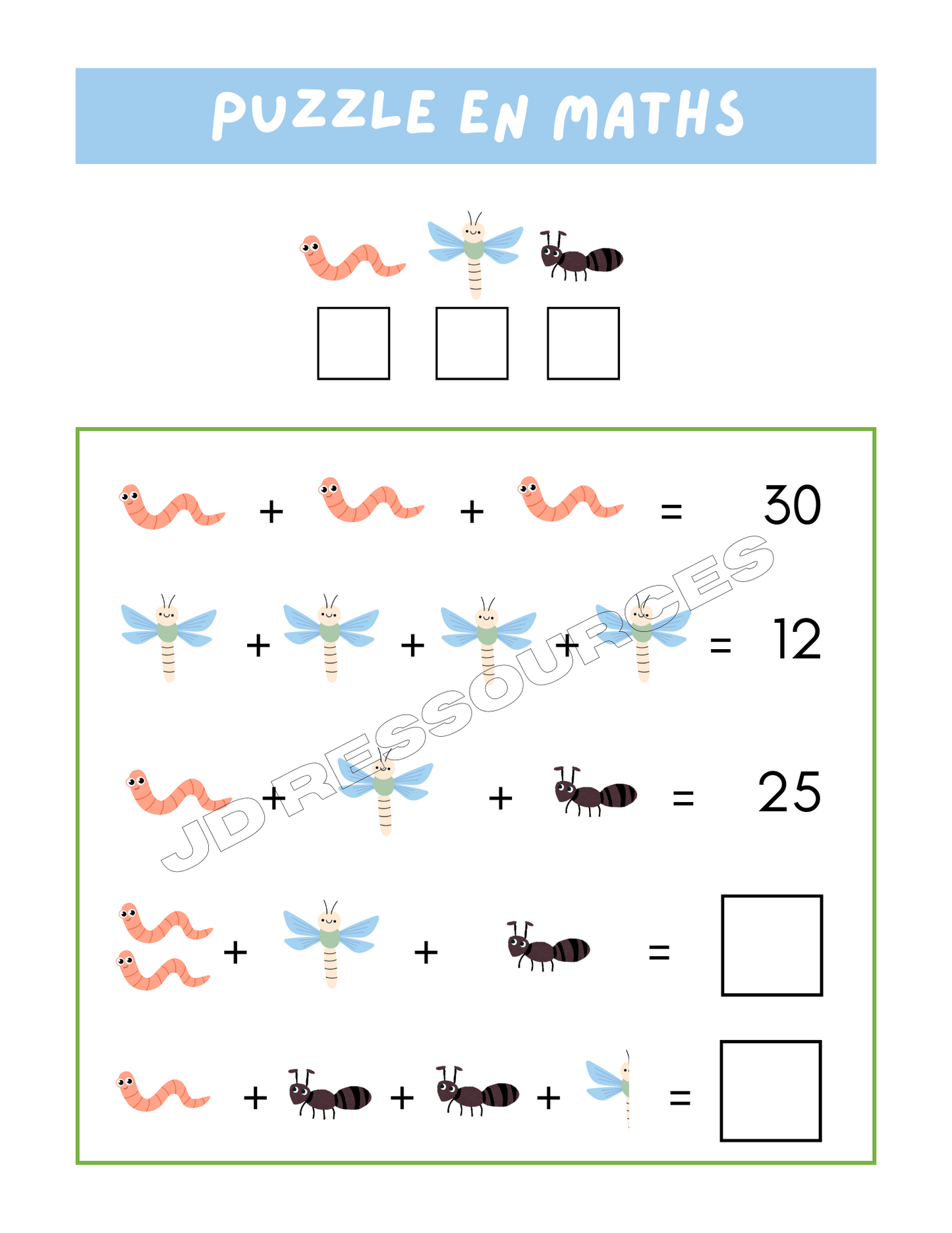 PUZZLE EN MATHS

+ + = 30

+ + + = 12

+ + = 25

+ + =

+ + + =

JD RESSOURCES